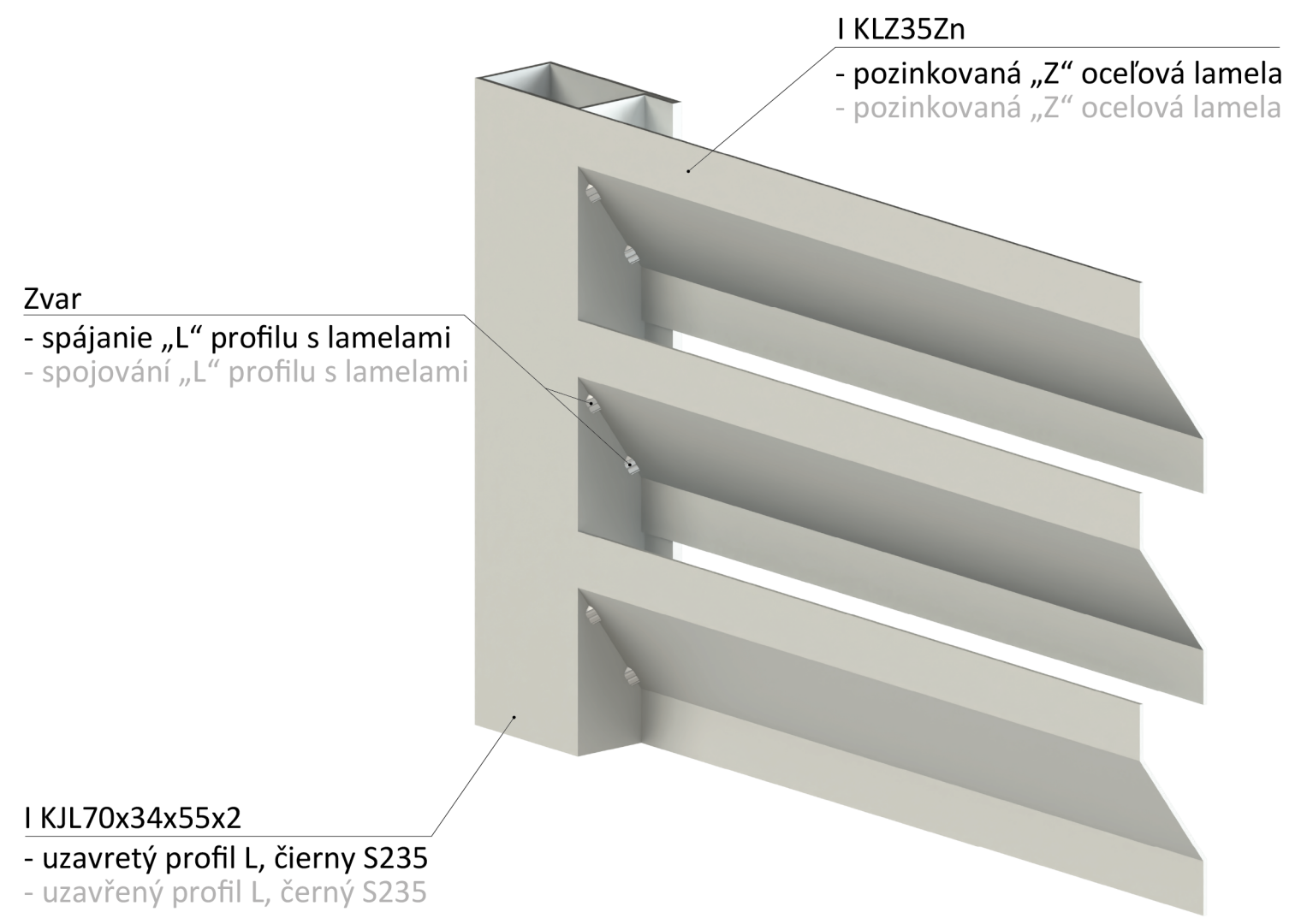 I KLZ35Zn

- pozinkovaná „Z“ oceľová lamela
- pozinkovaná „Z“ ocelová lamela

Zvar

- spájanie „L“ profilu s lamelami
- spojování „L“ profilu s lamelami

I KJL70x34x55x2

- uzavretý profil L, čierny S235
- uzavřený profil L, černý S235